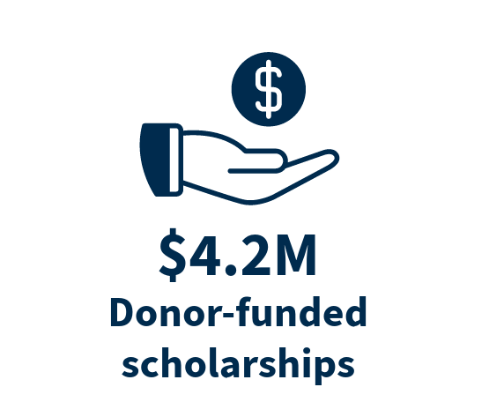 $
$4.2M
Donor-funded scholarships